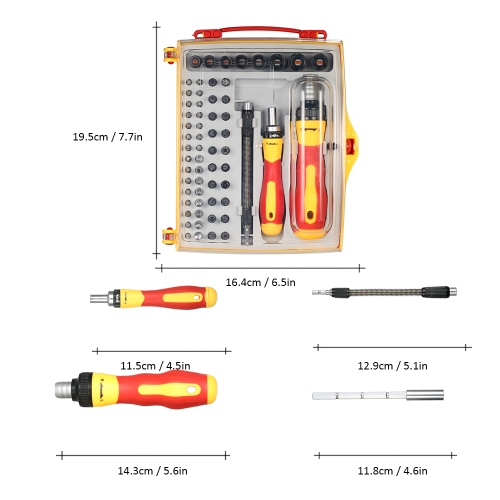 19.5cm / 7.7in

16.4cm / 6.5in

11.5cm / 4.5in

12.9cm / 5.1in

14.3cm / 5.6in

11.8cm / 4.6in