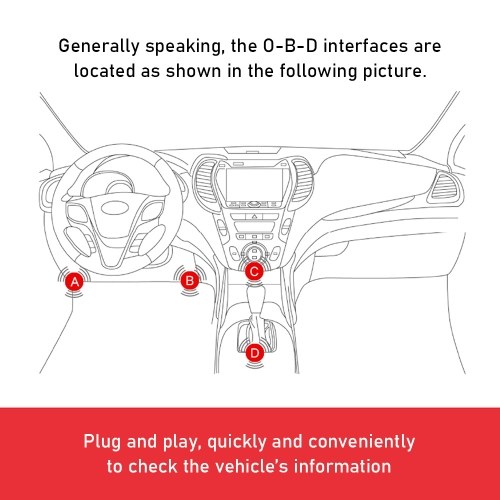 Generally speaking, the O-B-D interfaces are located as shown in the following picture.

A

B

C

D

Plug and play, quickly and conveniently to check the vehicle's information