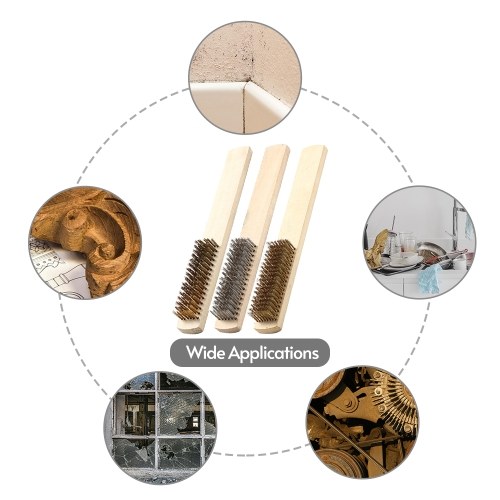 Wide Applications