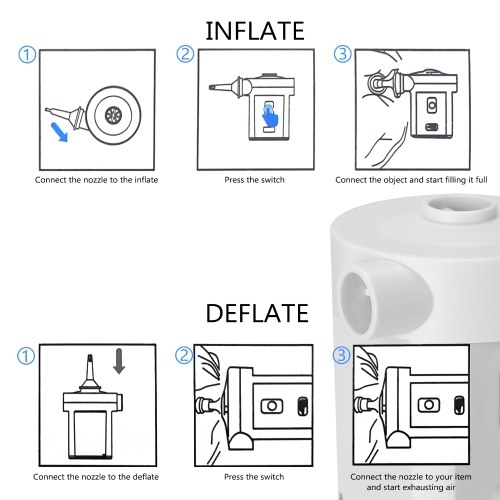 INFLATE

①
Connect the nozzle to the inflate

②
Press the switch

③
Connect the object and start filling it full

DEFLATE

①
Connect the nozzle to the deflate

②
Press the switch

③
Connect the nozzle to your item and start exhausting air