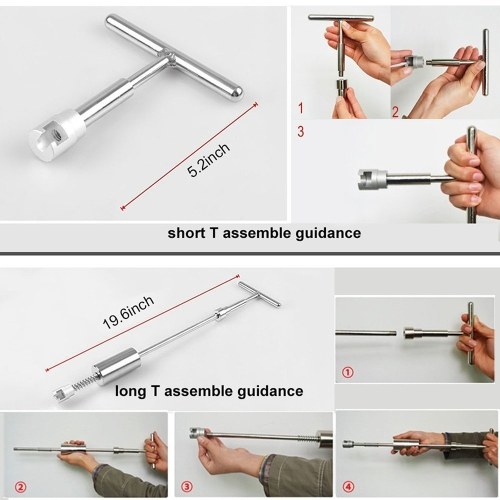 5.2inch

1

2

3

short T assemble guidance

19.6inch

long T assemble guidance

①

②

③

④