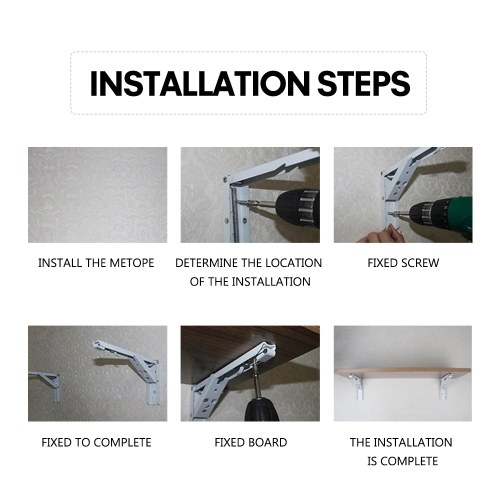 INSTALLATION STEPS

INSTALL THE METOPE

DETERMINE THE LOCATION OF THE INSTALLATION

FIXED SCREW

FIXED TO COMPLETE

FIXED BOARD

THE INSTALLATION IS COMPLETE