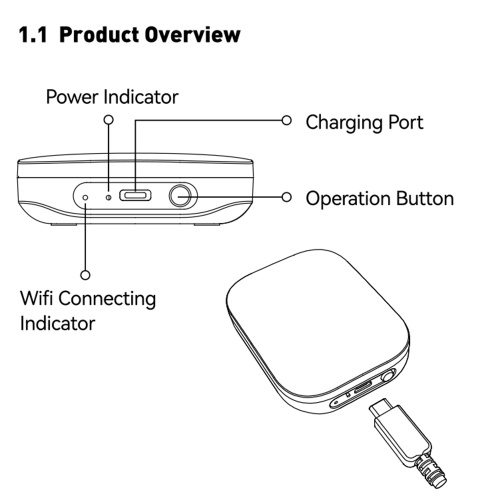 1.1 Product Overview

Power Indicator

Charging Port

Operation Button

Wifi Connecting Indicator