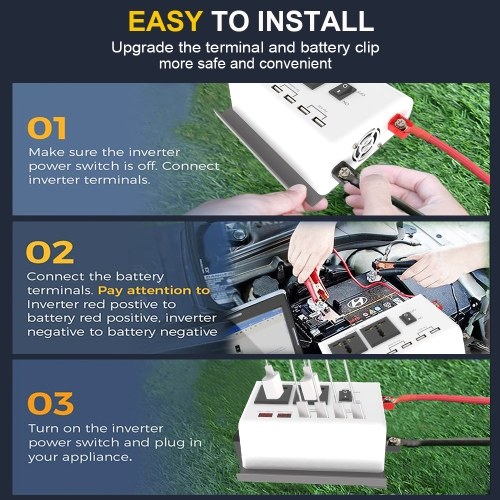 EASY TO INSTALL

Upgrade the terminal and battery clip more safe and convenient

01

Make sure the inverter power switch is off. Connect inverter terminals.

02

Connect the battery terminals. Pay attention to Inverter red postive to battery red positive, inverter negative to battery negative

03

Turn on the inverter power switch and plug in your appliance.