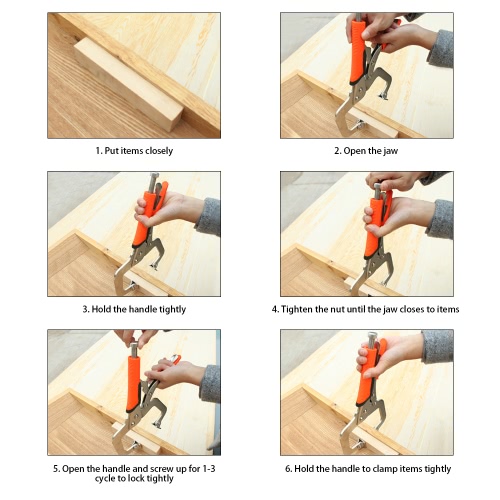 1. Put items closely

2. Open the jaw

3. Hold the handle tightly

4. Tighten the nut until the jaw closes to items

5. Open the handle and screw up for 1-3 cycle to lock tightly

6. Hold the handle to clamp items tightly