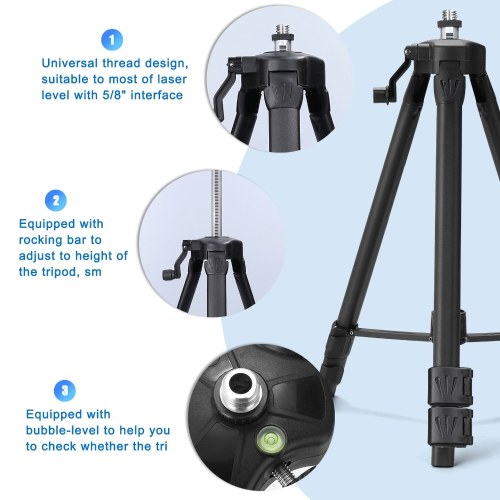 1

Universal thread design, suitable to most of laser level with 5/8" interface

2

Equipped with rocking bar to adjust to height of the tripod, sm

3

Equipped with bubble-level to help you to check whether the tri