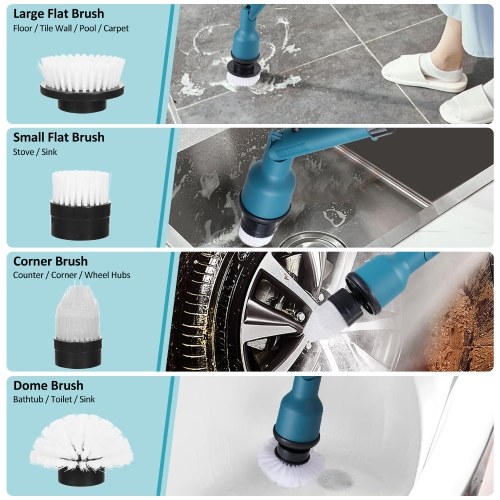 Large Flat Brush
Floor / Tile Wall / Pool / Carpet

Small Flat Brush
Stove / Sink

Corner Brush
Counter / Corner / Wheel Hubs

Dome Brush
Bathtub / Toilet / Sink