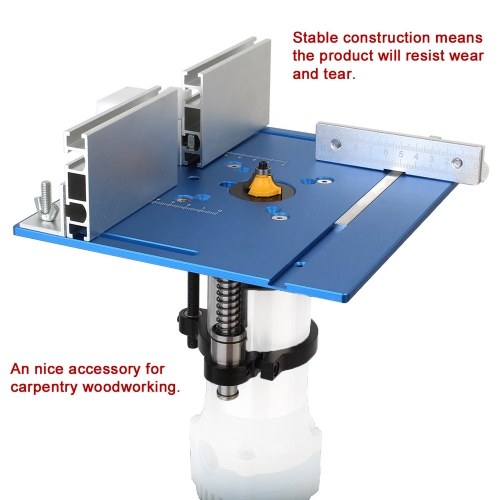 Stable construction means the product will resist wear and tear.

8 7 6 5 4 3 2 0

An nice accessory for carpentry woodworking.