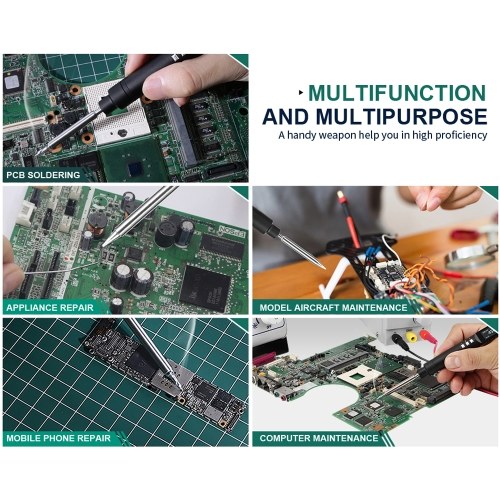 PCB SOLDERING

MULTIFUNCTION
AND MULTIPURPOSE
A handy weapon help you in high proficiency

APPLIANCE REPAIR

MODEL AIRCRAFT MAINTENANCE

MOBILE PHONE REPAIR

COMPUTER MAINTENANCE