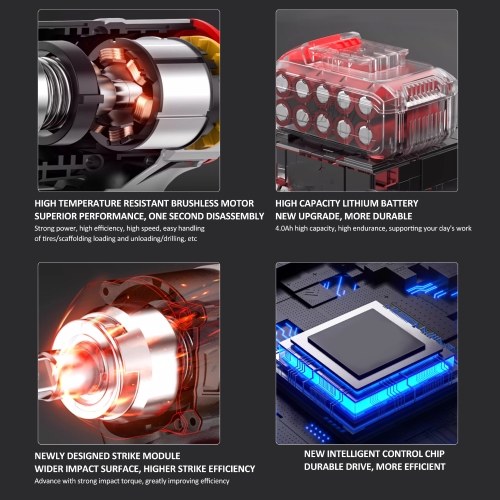 HIGH TEMPERATURE RESISTANT BRUSHLESS MOTOR
SUPERIOR PERFORMANCE, ONE SECOND DISASSEMBLY
Strong power, high efficiency, high speed, easy handling of tires/scaffolding loading and unloading/drilling, etc

HIGH CAPACITY LITHIUM BATTERY
NEW UPGRADE, MORE DURABLE
4.0Ah high capacity, high endurance, supporting your day's work

NEWLY DESIGNED STRIKE MODULE
WIDER IMPACT SURFACE, HIGHER STRIKE EFFICIENCY
Advance with strong impact torque, greatly improving efficiency

NEW INTELLIGENT CONTROL CHIP
DURABLE DRIVE, MORE EFFICIENT