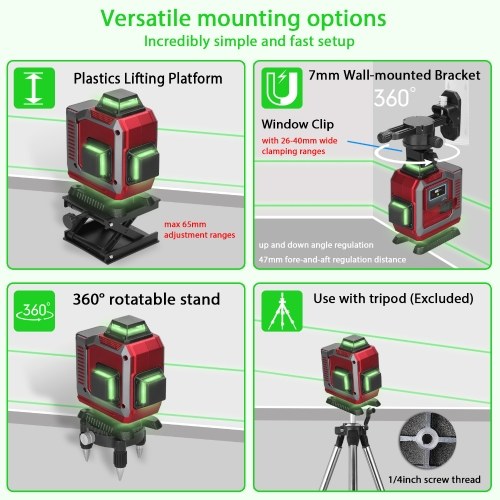 Versatile mounting options
Incredibly simple and fast setup

Plastics Lifting Platform

max 65mm
adjustment ranges

7mm Wall-mounted Bracket

360°

Window Clip
with 26-40mm wide clamping ranges

up and down angle regulation
47mm fore-and-aft regulation distance

360°

360° rotatable stand

Use with tripod (Excluded)

1/4inch screw thread