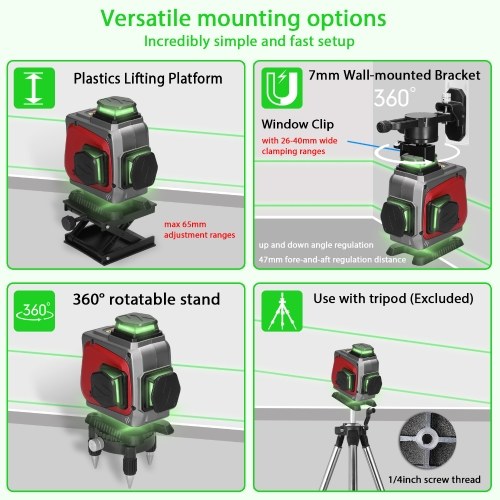 Versatile mounting options
Incredibly simple and fast setup

Plastics Lifting Platform

max 65mm adjustment ranges

7mm Wall-mounted Bracket

360°

Window Clip
with 26-40mm wide clamping ranges

up and down angle regulation
47mm fore-and-aft regulation distance

360°

360° rotatable stand

Use with tripod (Excluded)

1/4inch screw thread