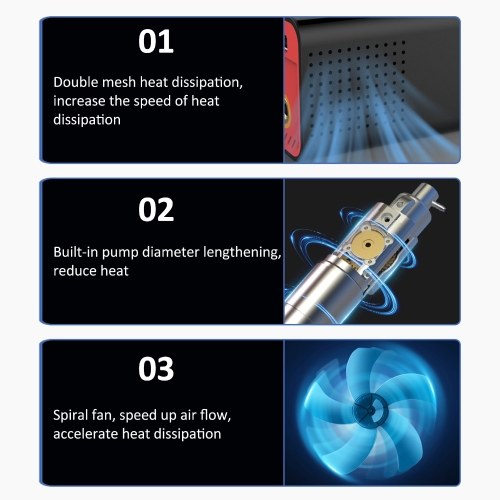 01

Double mesh heat dissipation, increase the speed of heat dissipation

02

Built-in pump diameter lengthening, reduce heat

03

Spiral fan, speed up air flow, accelerate heat dissipation