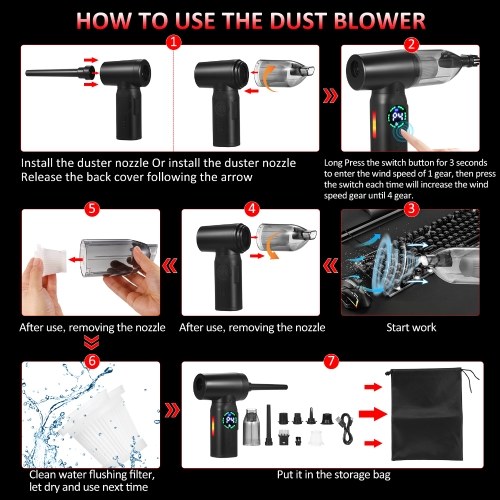 HOW TO USE THE DUST BLOWER

1

Install the duster nozzle Or install the duster nozzle
Release the back cover following the arrow

2

P4

Long Press the switch button for 3 seconds to enter the wind speed of 1 gear, then press the switch each time will increase the wind speed gear until 4 gear.

5

After use, removing the nozzle

4

After use, removing the nozzle

3

Start work

6

Clean water flushing filter, let dry and use next time

7

P4

Put it in the storage bag