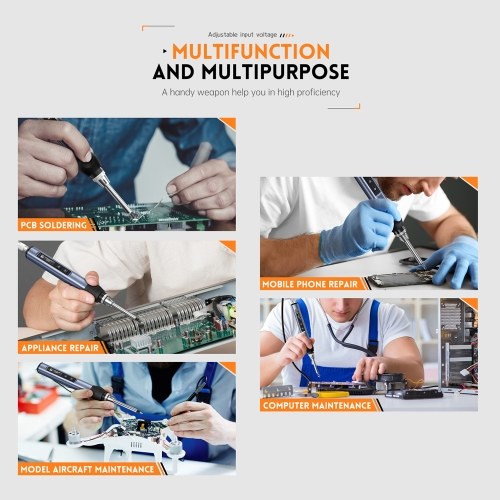 Adjustable input voltage

MULTIFUNCTION
AND MULTIPURPOSE

A handy weapon help you in high proficiency

PCB SOLDERING

APPLIANCE REPAIR

MODEL AIRCRAFT MAINTENANCE

MOBILE PHONE REPAIR

COMPUTER MAINTENANCE