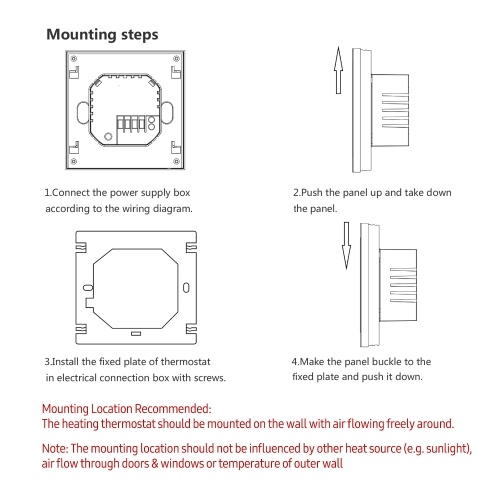 Mounting steps

1.Connect the power supply box according to the wiring diagram.

2.Push the panel up and take down the panel.

3.Install the fixed plate of thermostat in electrical connection box with screws.

4.Make the panel buckle to the fixed plate and push it down.

Mounting Location Recommended:
The heating thermostat should be mounted on the wall with air flowing freely around.

Note: The mounting location should not be influenced by other heat source (e.g. sunlight), air flow through doors & windows or temperature of outer wall