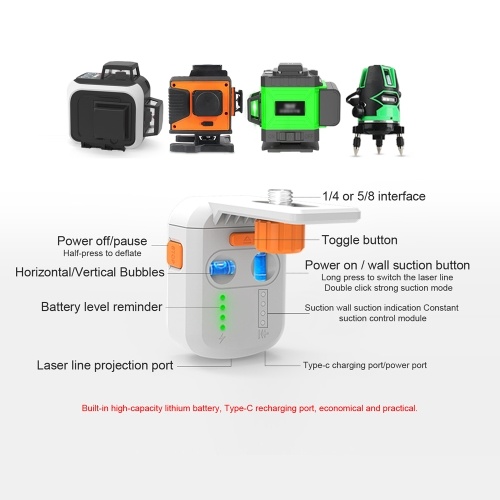 1/4 or 5/8 interface

Power off/pause
Half-press to deflate

Toggle button

Horizontal/Vertical Bubbles

Power on / wall suction button
Long press to switch the laser line
Double click strong suction mode

Battery level reminder

Suction wall suction indication Constant suction control module

Laser line projection port

Type-c charging port/power port

Built-in high-capacity lithium battery, Type-C recharging port, economical and practical.