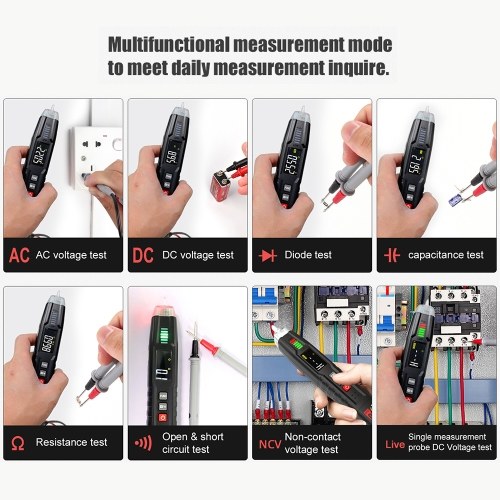 Multifunctional measurement mode to meet daily measurement inquire.

AC AC voltage test

DC DC voltage test

Diode test

capacitance test

Ω Resistance test

Open & short circuit test

NCV Non-contact voltage test

Live Single measurement probe DC Voltage test