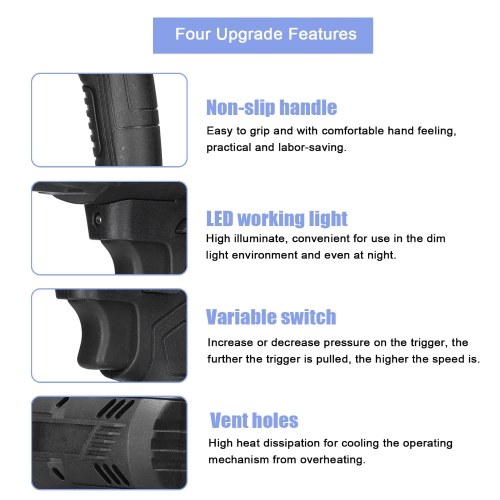 Four Upgrade Features

Non-slip handle
Easy to grip and with comfortable hand feeling, practical and labor-saving.

LED working light
High illuminate, convenient for use in the dim light environment and even at night.

Variable switch
Increase or decrease pressure on the trigger, the further the trigger is pulled, the higher the speed is.

Vent holes
High heat dissipation for cooling the operating mechanism from overheating.