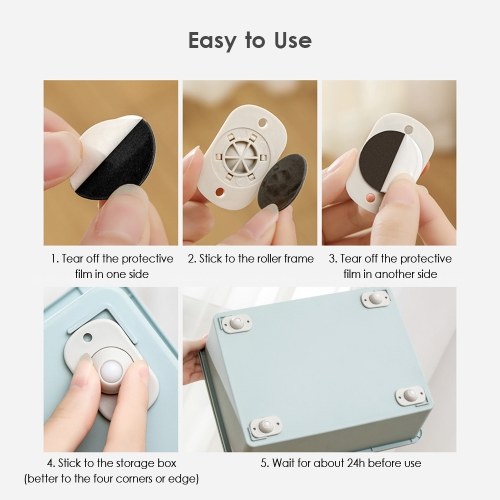 Easy to Use

1. Tear off the protective film in one side

2. Stick to the roller frame

3. Tear off the protective film in another side

4. Stick to the storage box (better to the four corners or edge)

5. Wait for about 24h before use