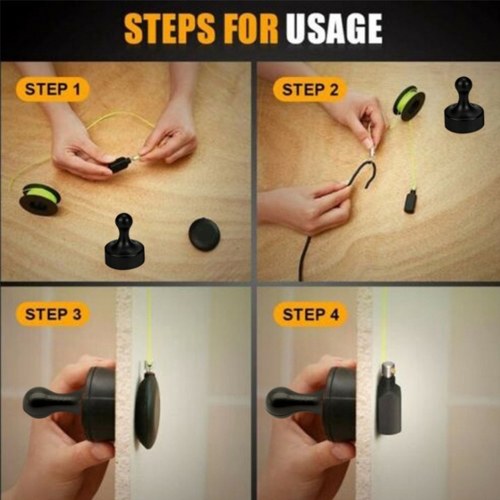 STEPS FOR USAGE

STEP 1

STEP 2

STEP 3

STEP 4