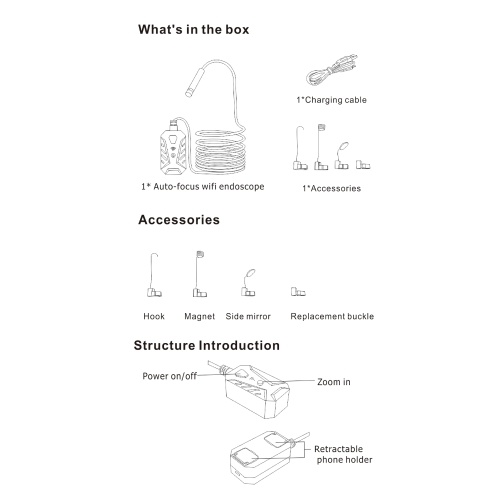 What's in the box

1*Charging cable

1* Auto-focus wifi endoscope

1*Accessories

Accessories

Hook Magnet Side mirror Replacement buckle

Structure Introduction

Power on/off

Zoom in

Retractable phone holder