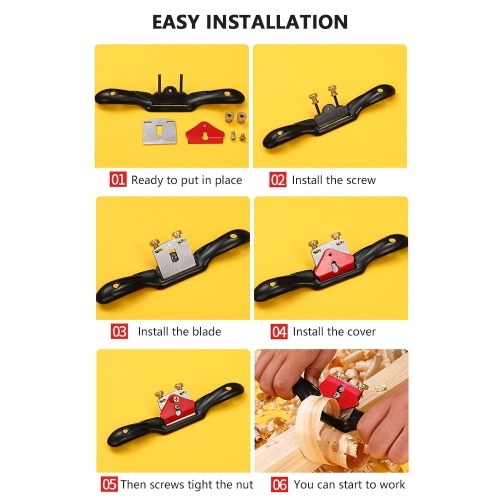 EASY INSTALLATION

01 Ready to put in place

02 Install the screw

03 Install the blade

04 Install the cover

05 Then screws tight the nut

06 You can start to work