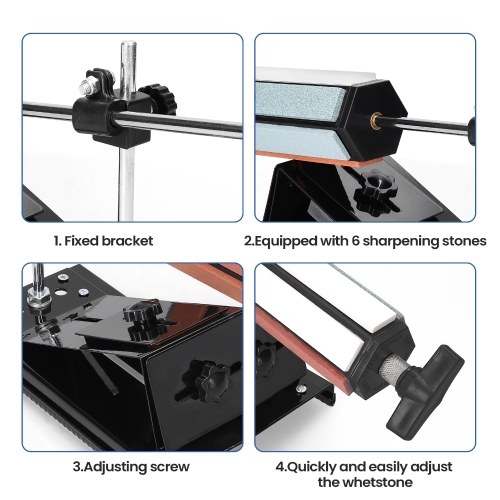 1. Fixed bracket

2.Equipped with 6 sharpening stones

3.Adjusting screw

4.Quickly and easily adjust the whetstone