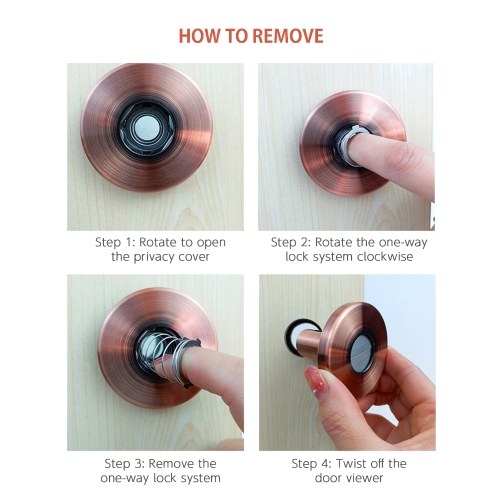 HOW TO REMOVE

Step 1: Rotate to open the privacy cover

Step 2: Rotate the one-way lock system clockwise

Step 3: Remove the one-way lock system

Step 4: Twist off the door viewer