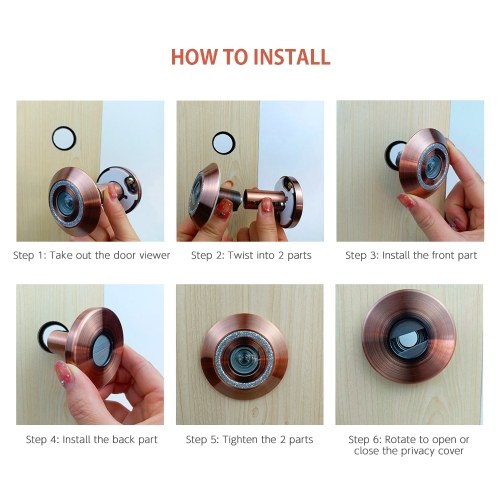 HOW TO INSTALL

Step 1: Take out the door viewer

Step 2: Twist into 2 parts

Step 3: Install the front part

Step 4: Install the back part

Step 5: Tighten the 2 parts

Step 6: Rotate to open or close the privacy cover