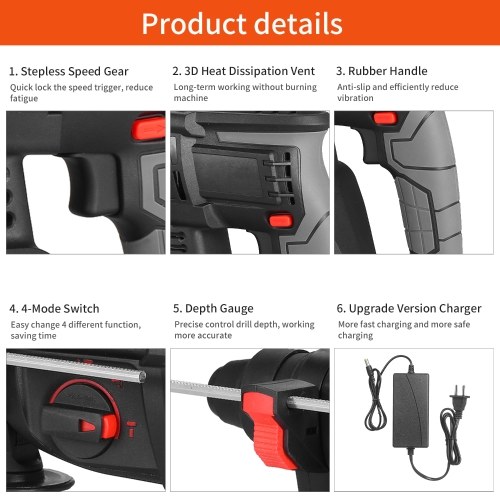 Product details

1. Stepless Speed Gear
Quick lock the speed trigger, reduce fatigue

2. 3D Heat Dissipation Vent
Long-term working without burning machine

3. Rubber Handle
Anti-slip and efficiently reduce vibration

4. 4-Mode Switch
Easy change 4 different function, saving time

5. Depth Gauge
Precise control drill depth, working more accurate

6. Upgrade Version Charger
More fast charging and more safe charging