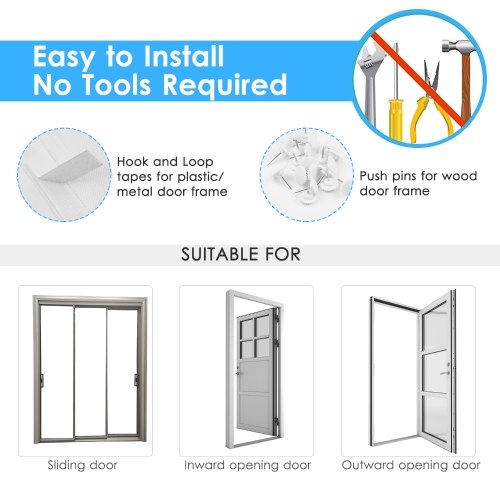 Easy to Install
No Tools Required

Hook and Loop tapes for plastic/ metal door frame

Push pins for wood door frame

SUITABLE FOR

Sliding door

Inward opening door

Outward opening door