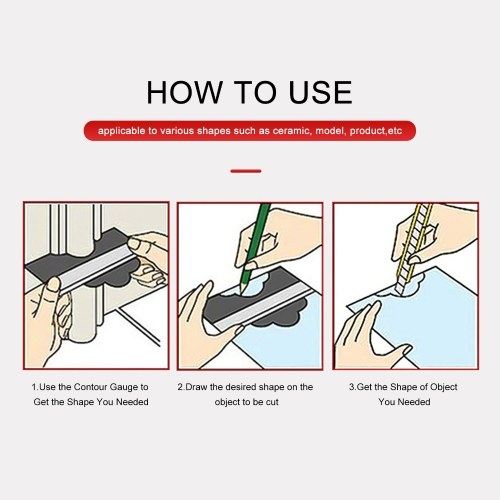 HOW TO USE

applicable to various shapes such as ceramic, model, product,etc

1.Use the Contour Gauge to Get the Shape You Needed

2.Draw the desired shape on the object to be cut

3.Get the Shape of Object You Needed