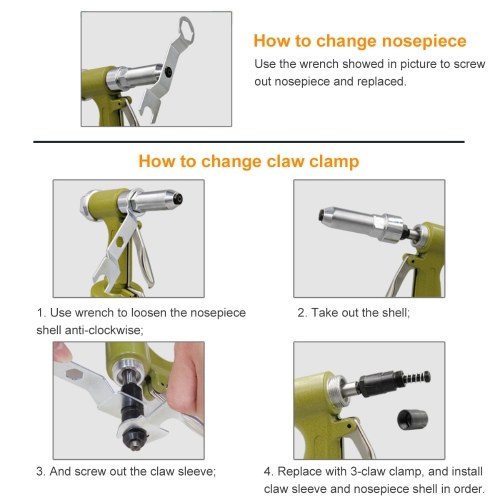 How to change nosepiece

Use the wrench showed in picture to screw out nosepiece and replaced.

How to change claw clamp

1. Use wrench to loosen the nosepiece shell anti-clockwise;

2. Take out the shell;

3. And screw out the claw sleeve;

4. Replace with 3-claw clamp, and install claw sleeve and nosepiece shell in order.