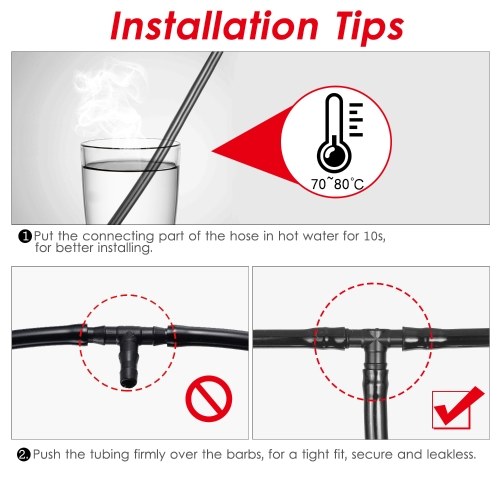 Installation Tips

70~80°C

❶ Put the connecting part of the hose in hot water for 10s, for better installing.

❷ Push the tubing firmly over the barbs, for a tight fit, secure and leakless.