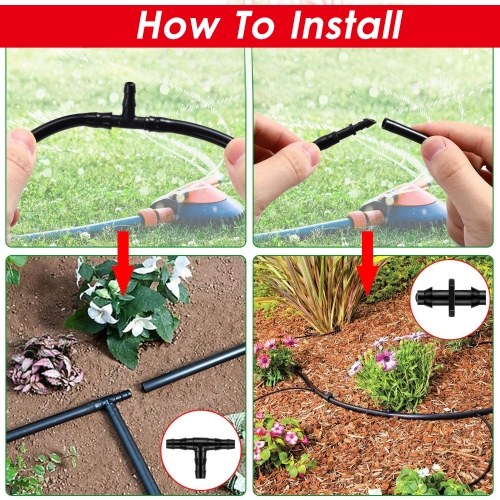 How To Install