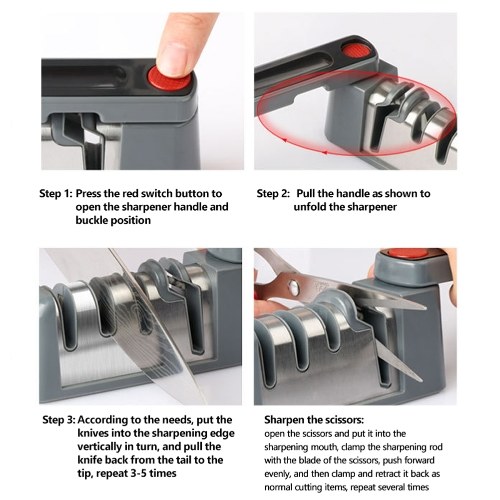 Step 1: Press the red switch button to open the sharpener handle and buckle position

Step 2: Pull the handle as shown to unfold the sharpener

Step 3: According to the needs, put the knives into the sharpening edge vertically in turn, and pull the knife back from the tail to the tip, repeat 3-5 times

Sharpen the scissors:
open the scissors and put it into the sharpening mouth, clamp the sharpening rod with the blade of the scissors, push forward evenly, and then clamp and retract it back as normal cutting items, repeat several times