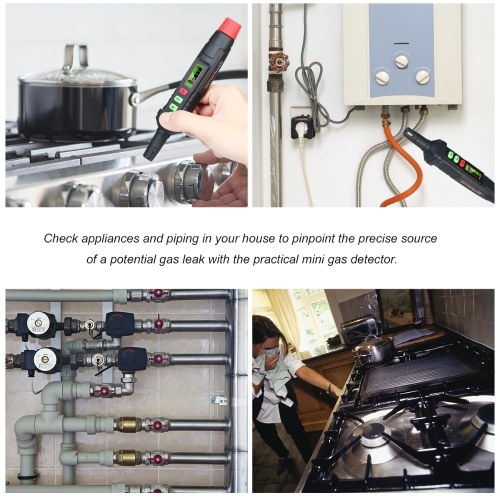 Check appliances and piping in your house to pinpoint the precise source of a potential gas leak with the practical mini gas detector.