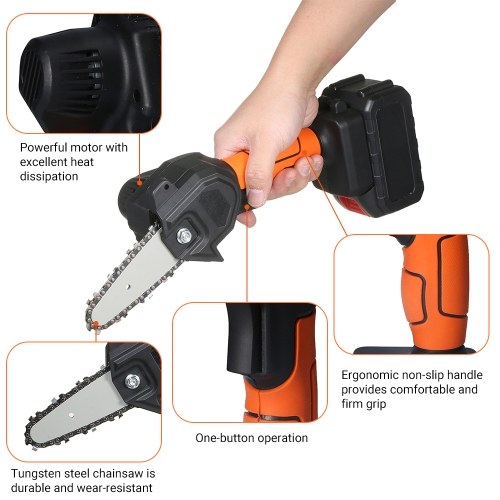 Powerful motor with excellent heat dissipation

Ergonomic non-slip handle provides comfortable and firm grip

One-button operation

Tungsten steel chainsaw is durable and wear-resistant