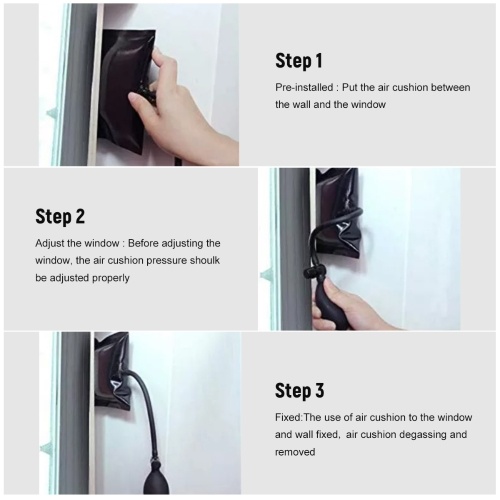 Step 1

Pre-installed : Put the air cushion between the wall and the window

Step 2

Adjust the window : Before adjusting the window, the air cushion pressure shoulk be adjusted properly

Step 3

Fixed:The use of air cushion to the window and wall fixed, air cushion degassing and removed