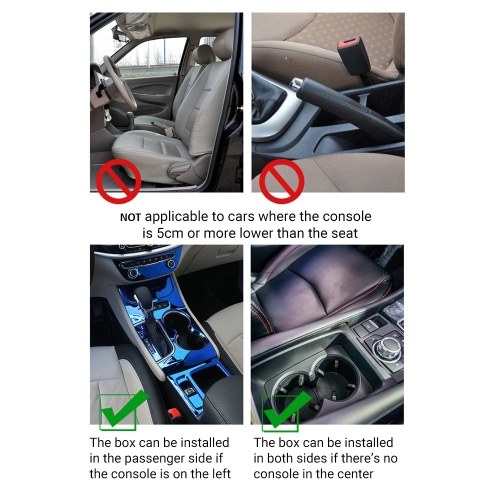 NOT applicable to cars where the console is 5cm or more lower than the seat

The box can be installed in the passenger side if the console is on the left

The box can be installed in both sides if there's no console in the center