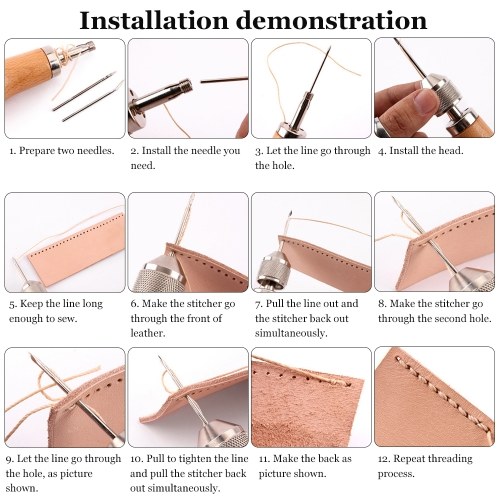 Installation demonstration

1. Prepare two needles.

2. Install the needle you need.

3. Let the line go through the hole.

4. Install the head.

5. Keep the line long enough to sew.

6. Make the stitcher go through the front of leather.

7. Pull the line out and the stitcher back out simultaneously.

8. Make the stitcher go through the second hole.

9. Let the line go through the hole, as picture shown.

10. Pull to tighten the line and pull the stitcher back out simultaneously.

11. Make the back as picture shown.

12. Repeat threading process.