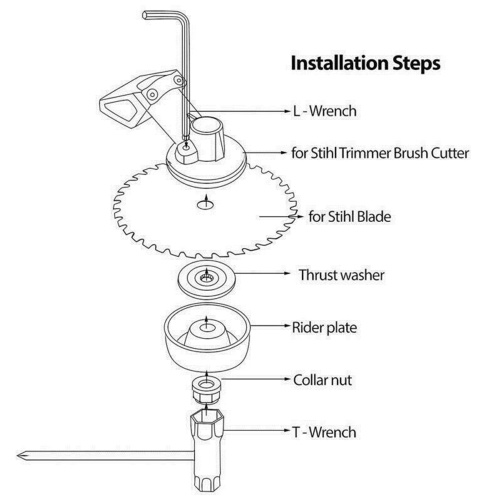 Installation Steps

L - Wrench

for Stihl Trimmer Brush Cutter

for Stihl Blade

Thrust washer

Rider plate

Collar nut

T - Wrench