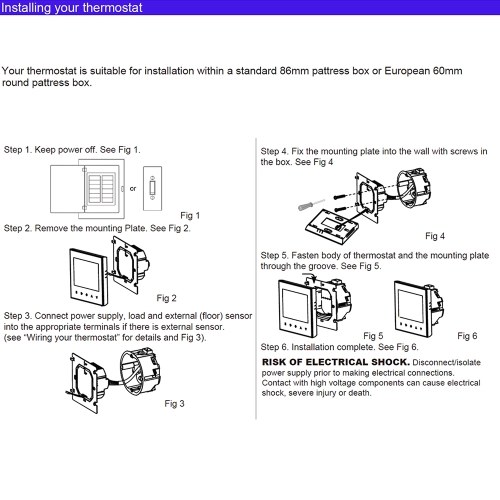 Installing your thermostat

Your thermostat is suitable for installation within a standard 86mm pattress box or European 60mm round pattress box.

Step 1. Keep power off. See Fig 1.

or

Fig 1

Step 2. Remove the mounting Plate. See Fig 2.

Fig 2

Step 3. Connect power supply, load and external (floor) sensor into the appropriate terminals if there is external sensor. (see "Wiring your thermostat" for details and Fig 3).

Fig 3

Step 4. Fix the mounting plate into the wall with screws in the box. See Fig 4

Fig 4

Step 5. Fasten body of thermostat and the mounting plate through the groove. See Fig 5.

Fig 5

Fig 6

Step 6. Installation complete. See Fig 6.

RISK OF ELECTRICAL SHOCK. Disconnect/isolate power supply prior to making electrical connections. Contact with high voltage components can cause electrical shock, severe injury or death.