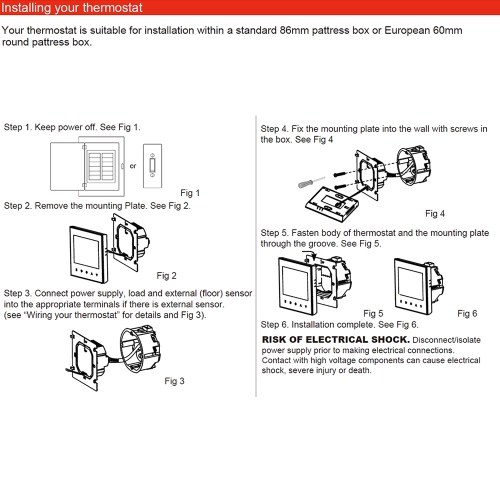 Installing your thermostat

Your thermostat is suitable for installation within a standard 86mm pattress box or European 60mm round pattress box.

Step 1. Keep power off. See Fig 1.

or

Fig 1

Step 2. Remove the mounting Plate. See Fig 2.

Fig 2

Step 3. Connect power supply, load and external (floor) sensor into the appropriate terminals if there is external sensor. (see "Wiring your thermostat" for details and Fig 3).

Fig 3

Step 4. Fix the mounting plate into the wall with screws in the box. See Fig 4

Fig 4

Step 5. Fasten body of thermostat and the mounting plate through the groove. See Fig 5.

Fig 5

Fig 6

Step 6. Installation complete. See Fig 6.

RISK OF ELECTRICAL SHOCK. Disconnect/isolate power supply prior to making electrical connections. Contact with high voltage components can cause electrical shock, severe injury or death.