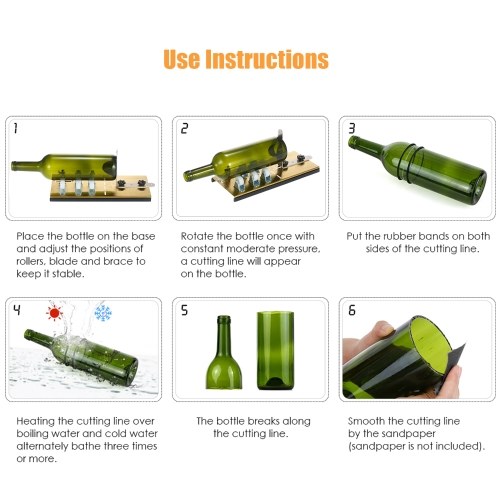 Use Instructions

1

Place the bottle on the base and adjust the positions of rollers, blade and brace to keep it stable.

2

Rotate the bottle once with constant moderate pressure, a cutting line will appear on the bottle.

3

Put the rubber bands on both sides of the cutting line.

4

Heating the cutting line over boiling water and cold water alternately bathe three times or more.

5

The bottle breaks along the cutting line.

6

Smooth the cutting line by the sandpaper (sandpaper is not included).