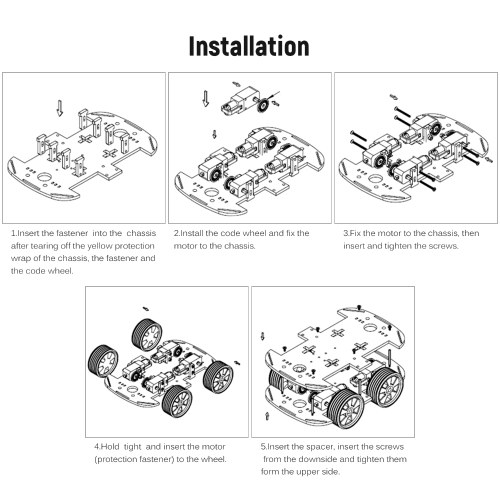 Installation

1.Insert the fastener into the chassis after tearing off the yellow protection wrap of the chassis, the fastener and the code wheel.

2.Install the code wheel and fix the motor to the chassis.

3.Fix the motor to the chassis, then insert and tighten the screws.

4.Hold tight and insert the motor (protection fastener) to the wheel.

5.Insert the spacer, insert the screws from the downside and tighten them form the upper side.