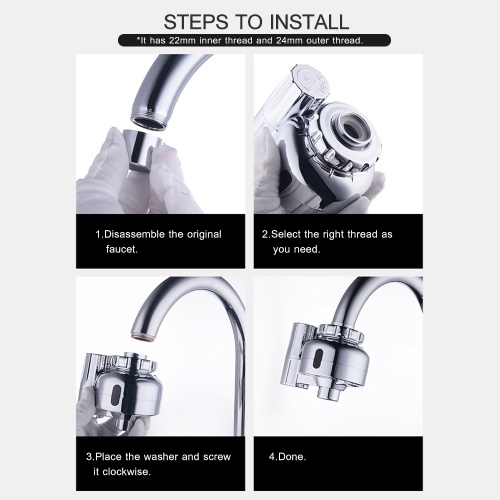 STEPS TO INSTALL

*It has 22mm inner thread and 24mm outer thread.

1.Disassemble the original faucet.

2.Select the right thread as you need.

3.Place the washer and screw it clockwise.

4.Done.