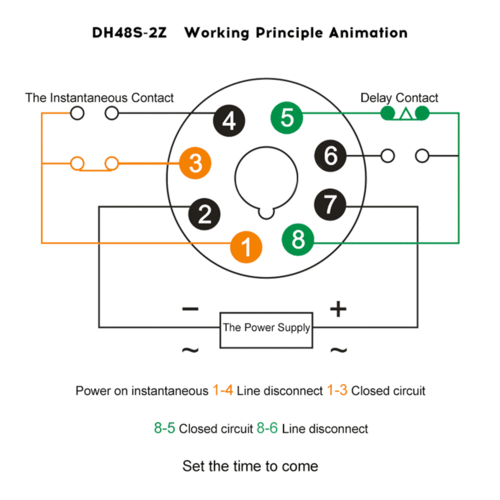 DH48S-2Z Working Principle Animation

The Instantaneous Contact

Delay Contact

4

5

3

6

2

7

1

8

−

+

The Power Supply

~

~

Power on instantaneous 1-4 Line disconnect 1-3 Closed circuit

8-5 Closed circuit 8-6 Line disconnect

Set the time to come