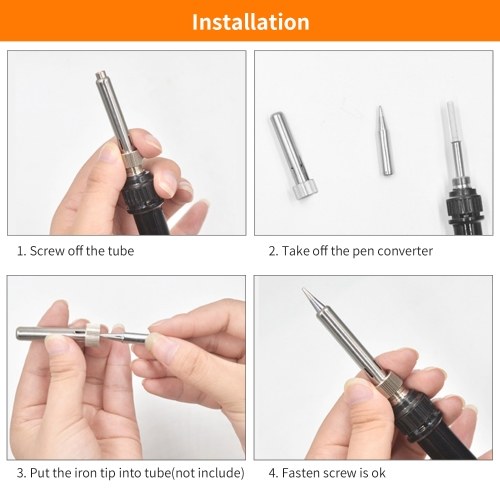 Installation

1. Screw off the tube

2. Take off the pen converter

3. Put the iron tip into tube(not include)

4. Fasten screw is ok